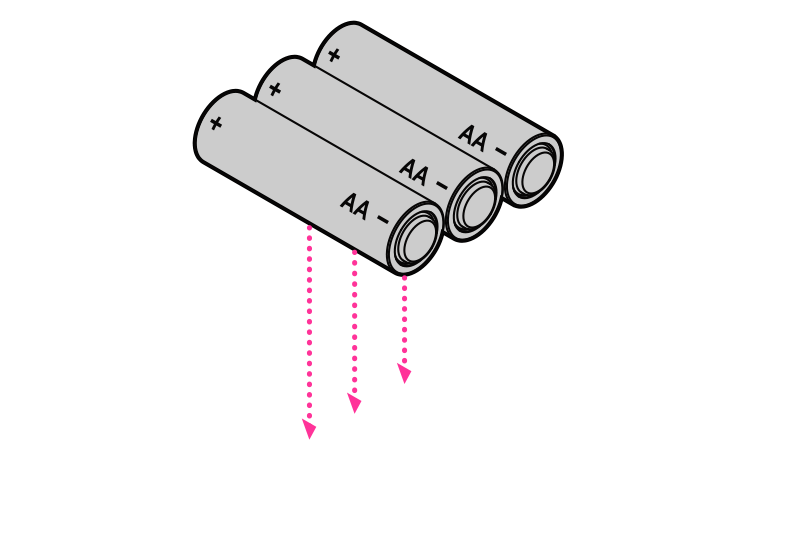 +
AA −
+
AA −
+
AA −